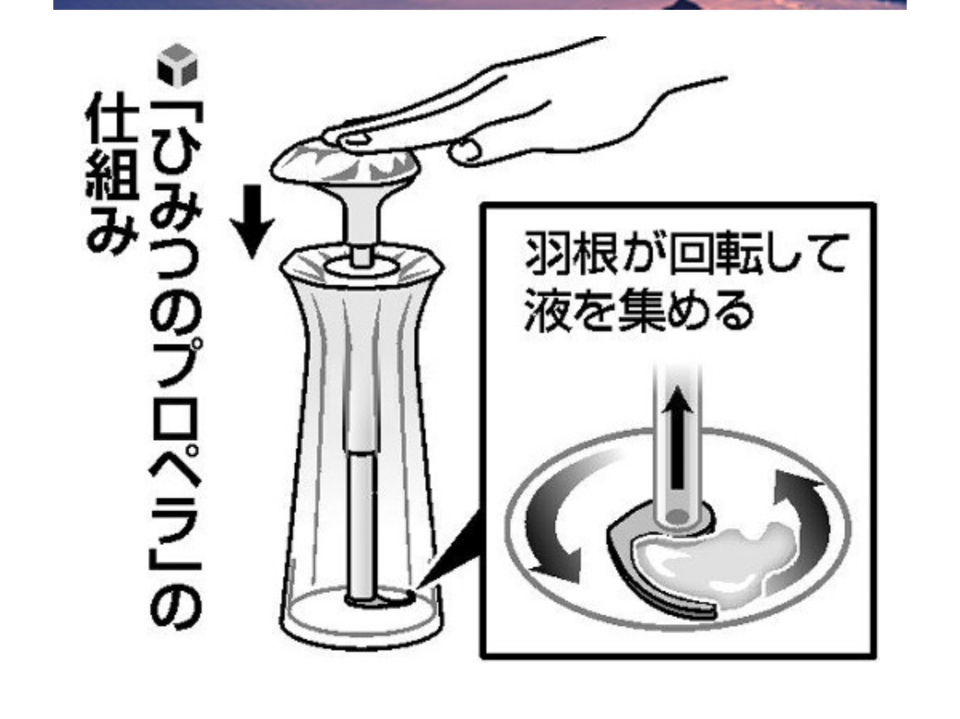 「ひみつのプロペラ」の仕組み

羽根が回転して液を集める